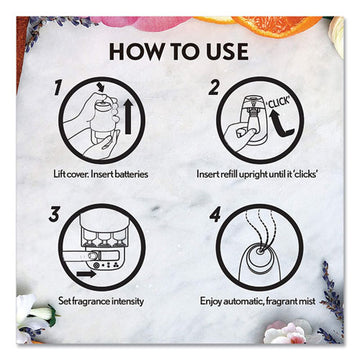 HOW TO USE

1

Lift cover. Insert batteries

2

'CLICK'

Insert refill upright until it 'clicks'

3

Set fragrance intensity

4

Enjoy automatic, fragrant mist